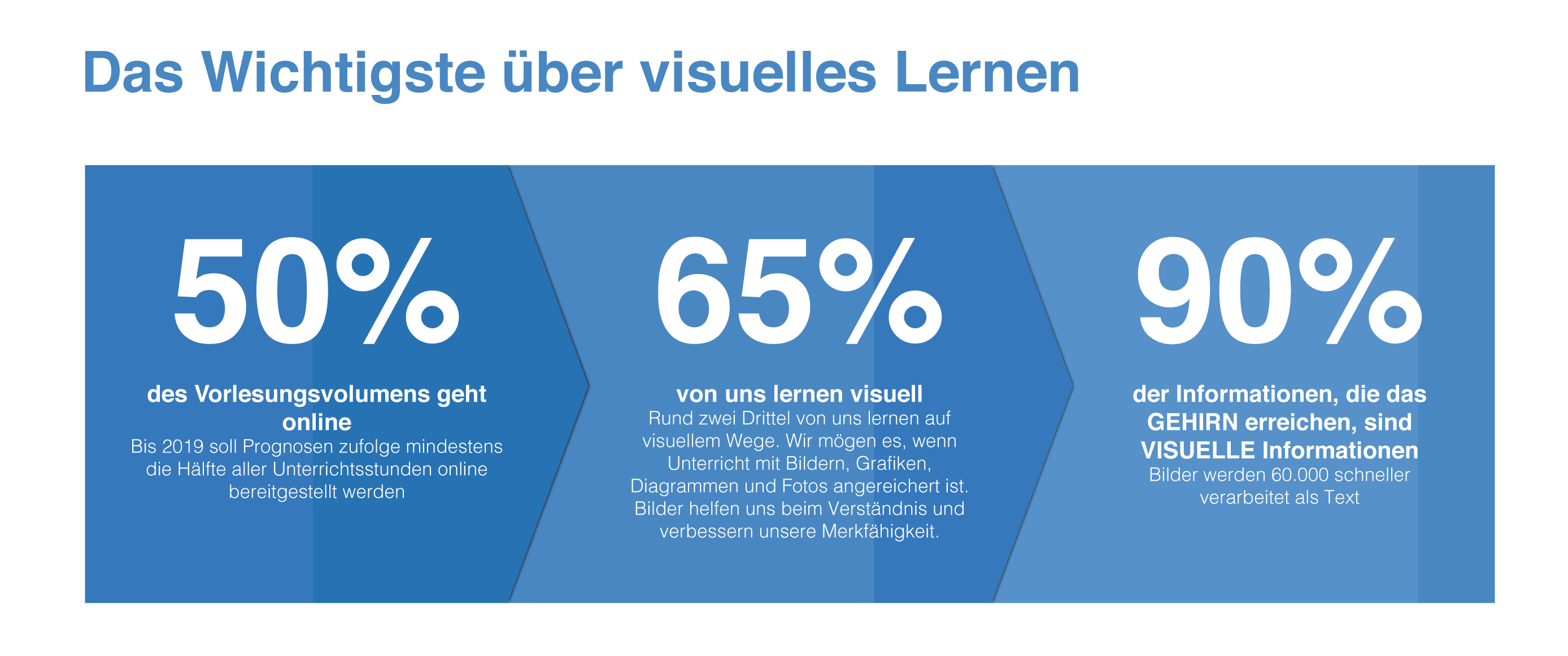 Das Wichtigste über visuelles Lernen

50%

des Vorlesungsvolumens geht online

Bis 2019 soll Prognosen zufolge mindestens die Hälfte aller Unterrichtsstunden online bereitgestellt werden

65%

von uns lernen visuell

Rund zwei Drittel von uns lernen auf visuellem Wege. Wir mögen es, wenn Unterricht mit Bildern, Grafiken, Diagrammen und Fotos angereichert ist. Bilder helfen uns beim Verständnis und verbessern unsere Merkfähigkeit.

90%

der Informationen, die das GEHIRN erreichen, sind VISUELLE Informationen

Bilder werden 60.000 schneller verarbeitet als Text